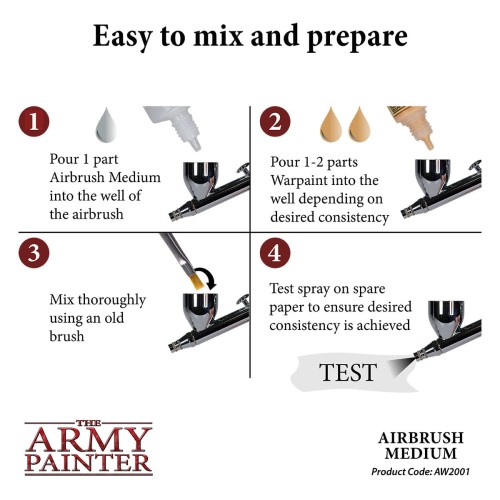 Easy to mix and prepare

1

Pour 1 part Airbrush Medium into the well of the airbrush

2

Pour 1-2 parts Warpaint into the well depending on desired consistency

3

Mix thoroughly using an old brush

4

Test spray on spare paper to ensure desired consistency is achieved

TEST

THE ARMY PAINTER

AIRBRUSH MEDIUM
Product Code: AW2001