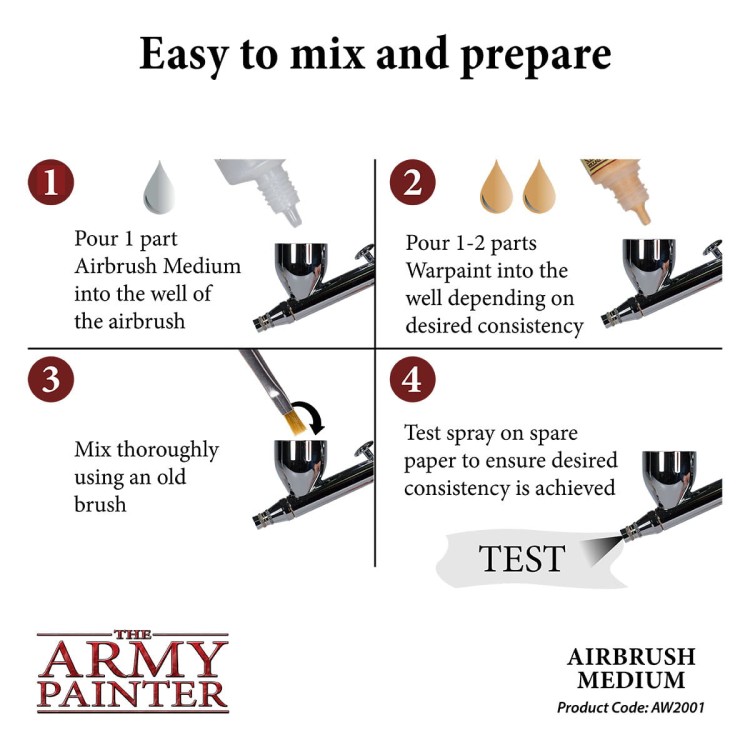 Easy to mix and prepare

1

Pour 1 part Airbrush Medium into the well of the airbrush

2

Pour 1-2 parts Warpaint into the well depending on desired consistency

3

Mix thoroughly using an old brush

4

Test spray on spare paper to ensure desired consistency is achieved

TEST

THE ARMY PAINTER

AIRBRUSH MEDIUM
Product Code: AW2001